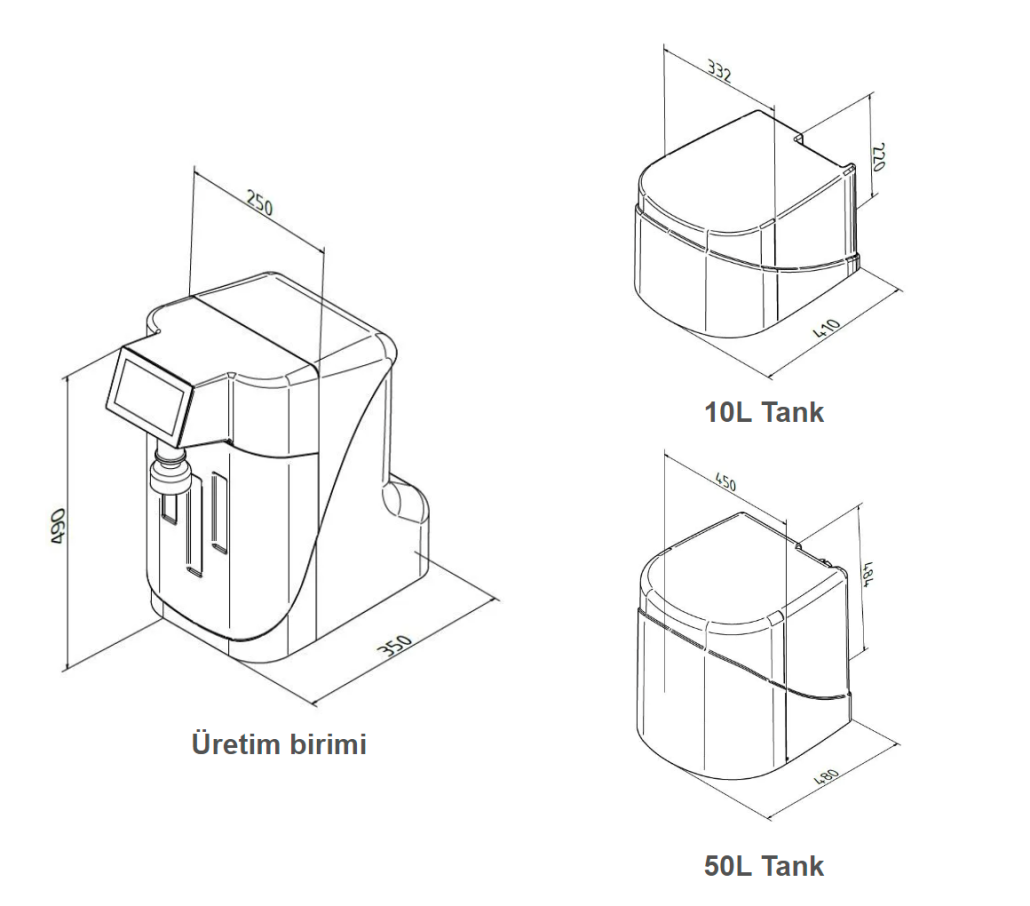 250

490

350

Üretim birimi

332

220

410

10L Tank

450

484

480

50L Tank